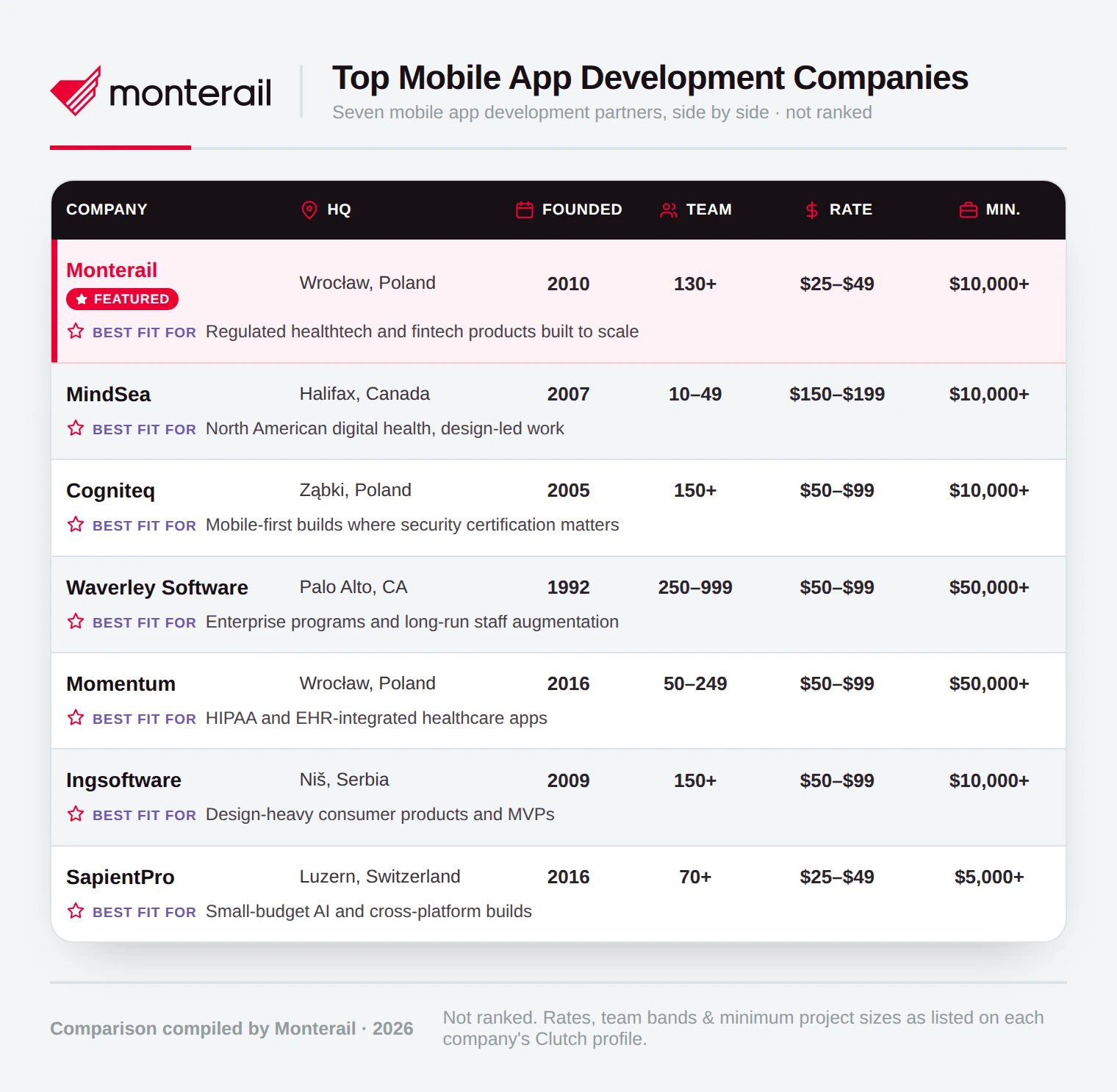 monterail

Top Mobile App Development Companies

Seven mobile app development partners, side by side · not ranked

| COMPANY | HQ | FOUNDED | TEAM | RATE | MIN. |
|---|---|---|---|---|---|
| Monterail FEATURED | Wrocław, Poland | 2010 | 130+ | \$25–\$49 | \$10,000+ |
| BEST FIT FOR Regulated healthtech and fintech products built to scale | | | | | |
| MindSea | Halifax, Canada | 2007 | 10–49 | \$150–\$199 | \$10,000+ |
| BEST FIT FOR North American digital health, design-led work | | | | | |
| Cogniteq | Ząbki, Poland | 2005 | 150+ | \$50–\$99 | \$10,000+ |
| BEST FIT FOR Mobile-first builds where security certification matters | | | | | |
| Waverley Software | Palo Alto, CA | 1992 | 250–999 | \$50–\$99 | \$50,000+ |
| BEST FIT FOR Enterprise programs and long-run staff augmentation | | | | | |
| Momentum | Wrocław, Poland | 2016 | 50–249 | \$50–\$99 | \$50,000+ |
| BEST FIT FOR HIPAA and EHR-integrated healthcare apps | | | | | |
| Ingsoftware | Niš, Serbia | 2009 | 150+ | \$50–\$99 | \$10,000+ |
| BEST FIT FOR Design-heavy consumer products and MVPs | | | | | |
| SapientPro | Luzern, Switzerland | 2016 | 70+ | \$25–\$49 | \$5,000+ |
| BEST FIT FOR Small-budget AI and cross-platform builds | | | | | |

Comparison compiled by Monterail · 2026

Not ranked. Rates, team bands & minimum project sizes as listed on each company's Clutch profile.